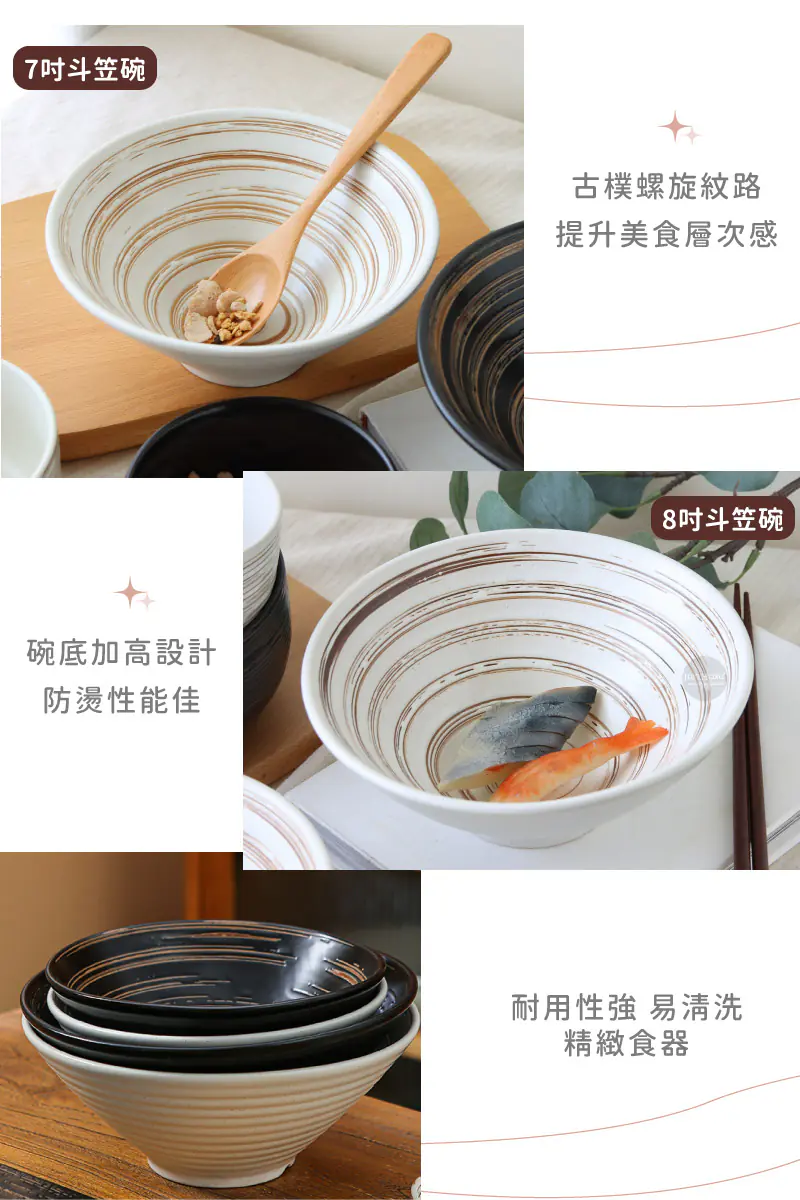 7吋斗笠碗

古樸螺旋紋路
提升美食層次感

8吋斗笠碗

碗底加高設計
防燙性能佳

耐用性強 易清洗
精緻食器