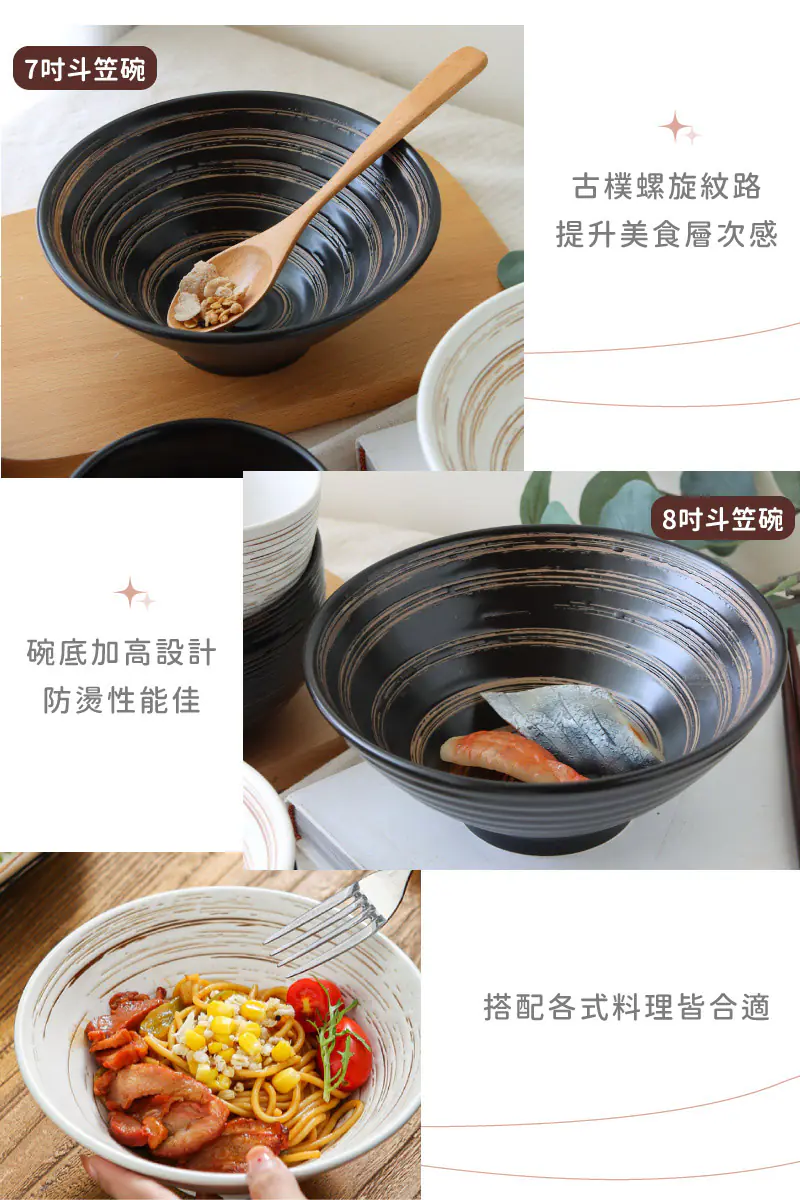 7吋斗笠碗

古樸螺旋紋路
提升美食層次感

8吋斗笠碗

碗底加高設計
防燙性能佳

搭配各式料理皆合適